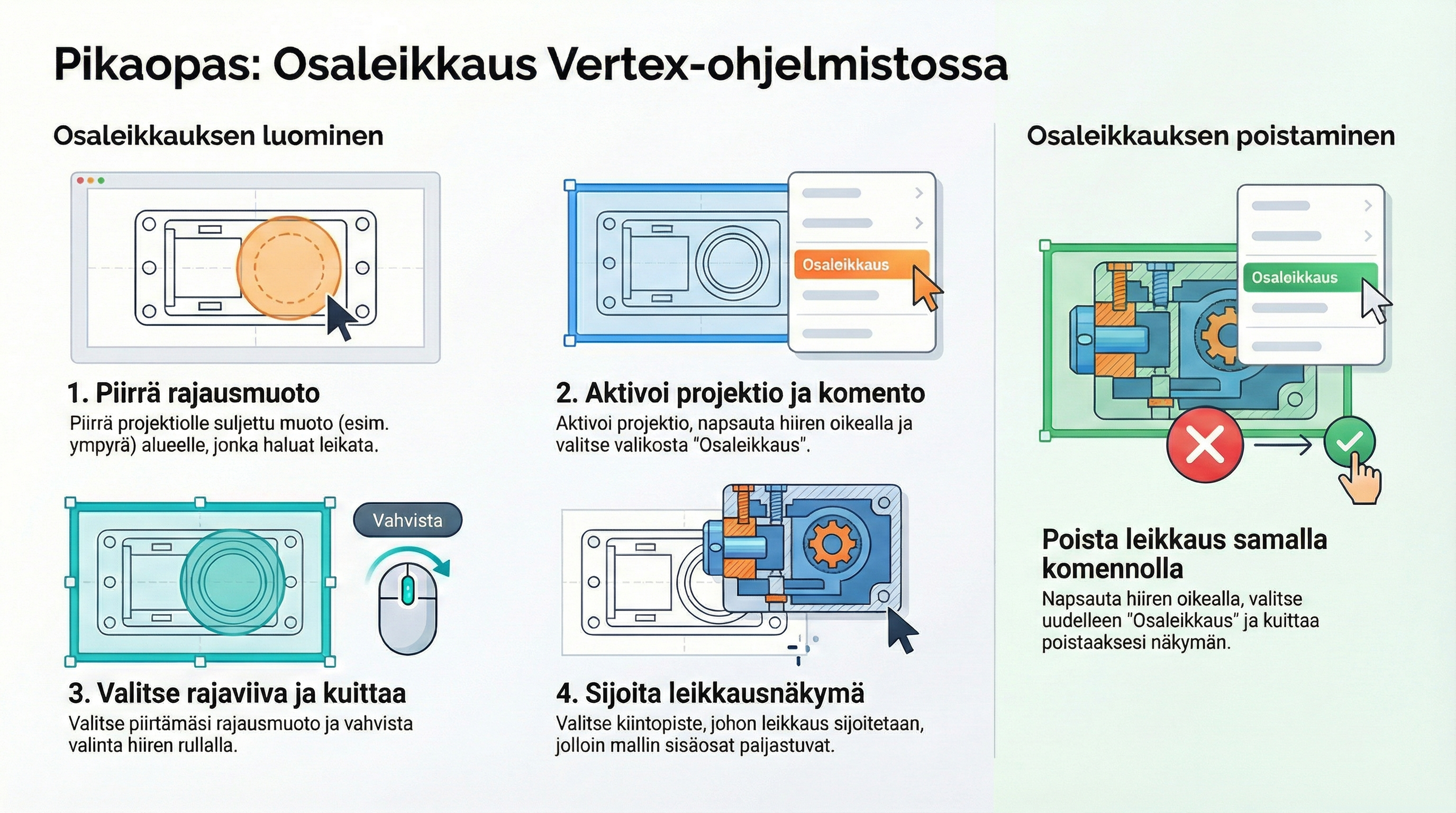 Pikaopas: Osaleikkaus Vertex-ohjelmistossa

Osaleikkauksen luominen

1. Piirrä rajausmuoto
Piirrä projektiolle suljettu muoto (esim. ympyrä) alueelle, jonka haluat leikata.

Osaleikkaus

2. Aktivoi projektio ja komento
Aktivoi projektio, napsauta hiiren oikealla ja valitse valikosta "Osaleikkaus".

Vahvista

3. Valitse rajaviiva ja kuittaa
Valitse piirtämäsi rajausmuoto ja vahvista valinta hiiren rullalla.

4. Sijoita leikkausnäkymä
Valitse kiintopiste, johon leikkaus sijoitetaan, jolloin mallin sisäosat paljastuvat.

Osaleikkauksen poistaminen

Osaleikkaus

Poista leikkaus samalla komennolla
Napsauta hiiren oikealla, valitse uudelleen "Osaleikkaus" ja kuittaa poistaaksesi näkymän.