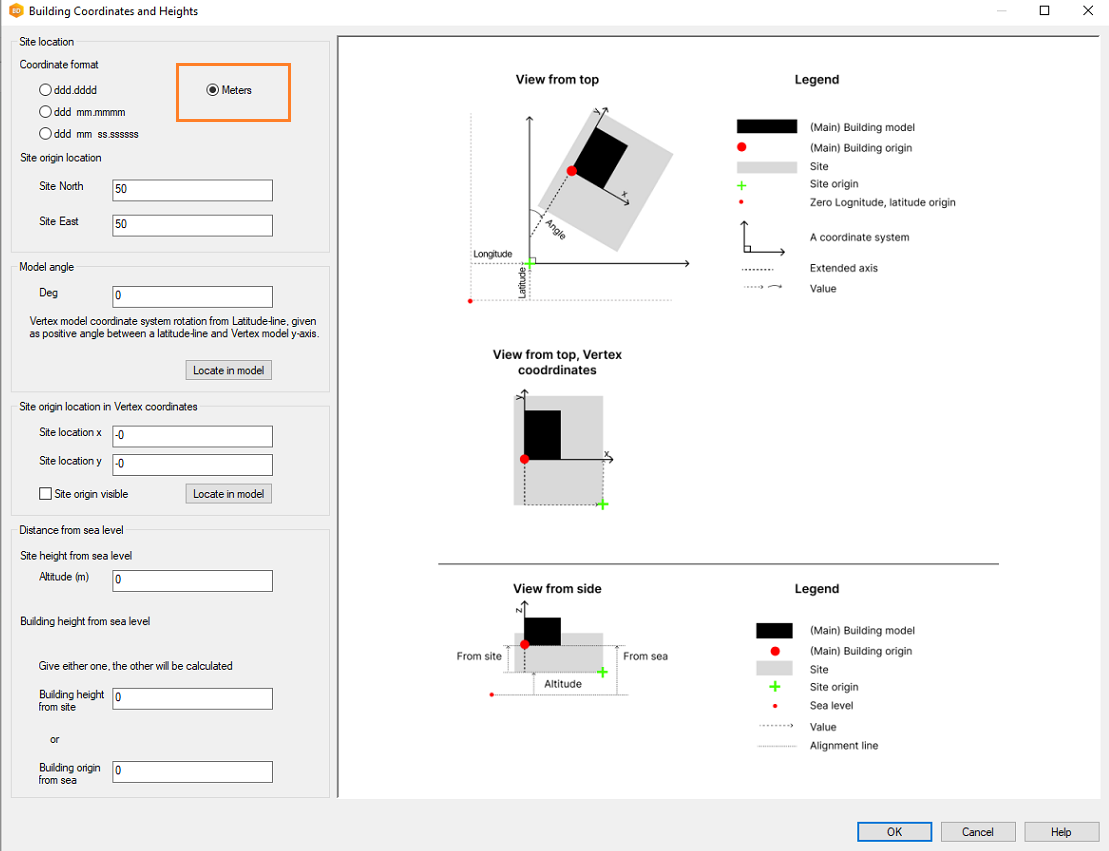 Building Coordinates and Heights

Site location

Coordinate format

ddd.dddd

ddd mm.mmmm

ddd mm ss.ssssss

Meters

Site origin location

Site North 50

Site East 50

Model angle

Deg 0

Vertex model coordinate system rotation from Latitude-line, given as positive angle between a latitude-line and Vertex model y-axis.

Locate in model

Site origin location in Vertex coordinates

Site location x -0

Site location y -0

Site origin visible

Locate in model

Distance from sea level

Site height from sea level

Altitude (m) 0

Building height from sea level

Give either one, the other will be calculated

Building height from site 0

or

Building origin from sea 0

View from top

y

x

Angle

Longitude

Latitude

Legend

(Main) Building model

(Main) Building origin

Site

Site origin

Zero Lognitude, latitude origin

A coordinate system

Extended axis

Value

View from top, Vertex coodrdinates

y

x

View from side

z

From site

From sea

Altitude

Legend

(Main) Building model

(Main) Building origin

Site

Site origin

Sea level

Value

Alignment line

OK

Cancel

Help