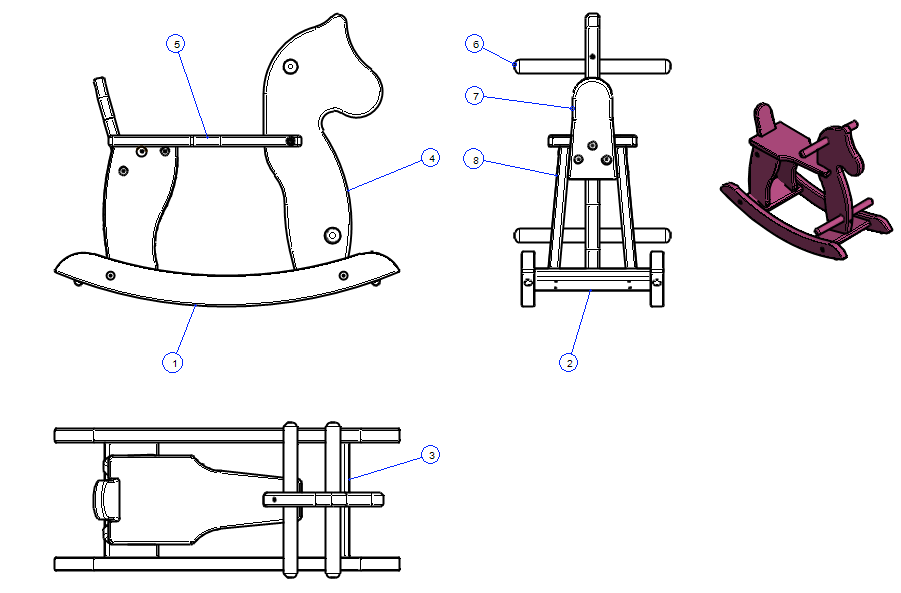 5
4
1
6
7
8
2
3