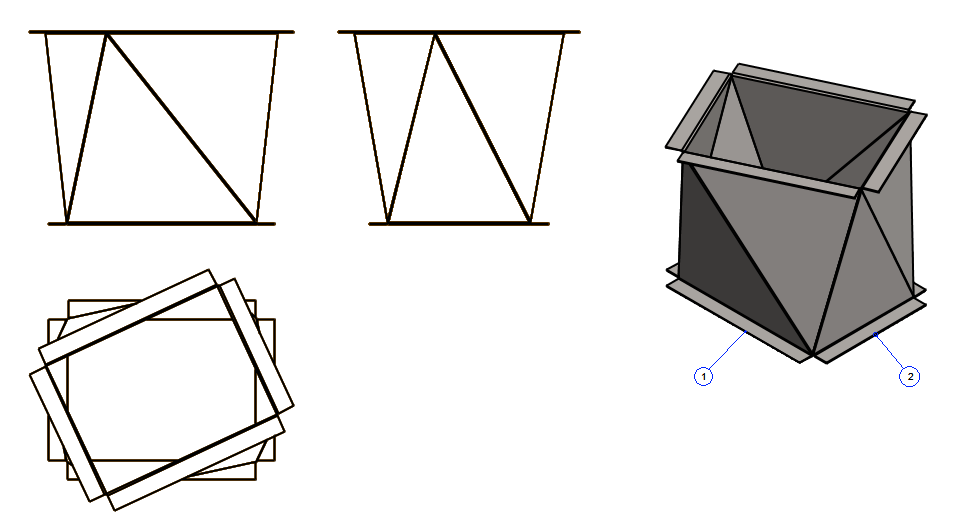 1
2