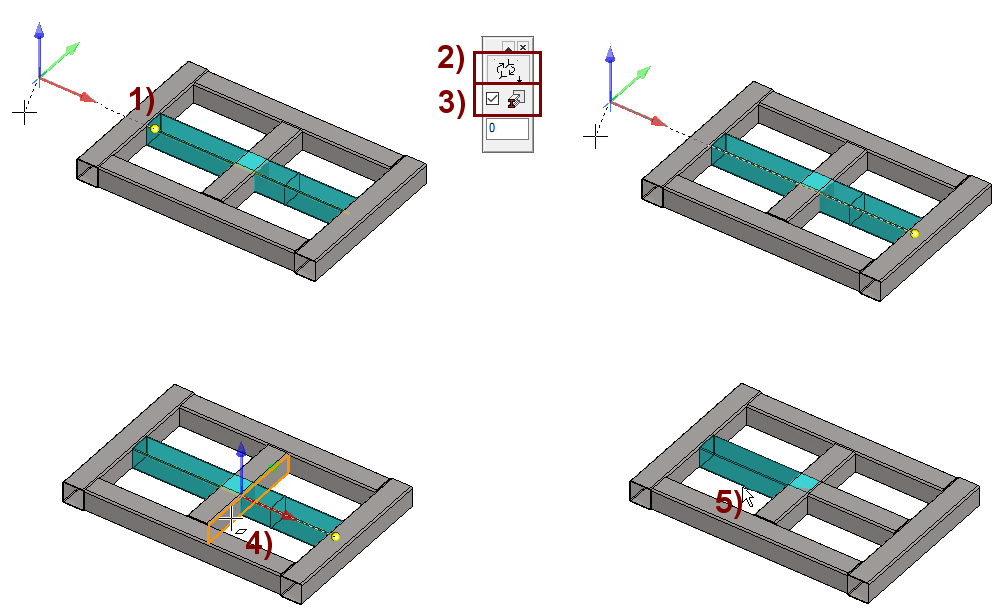 1)

2)

3)

0

4)

5)