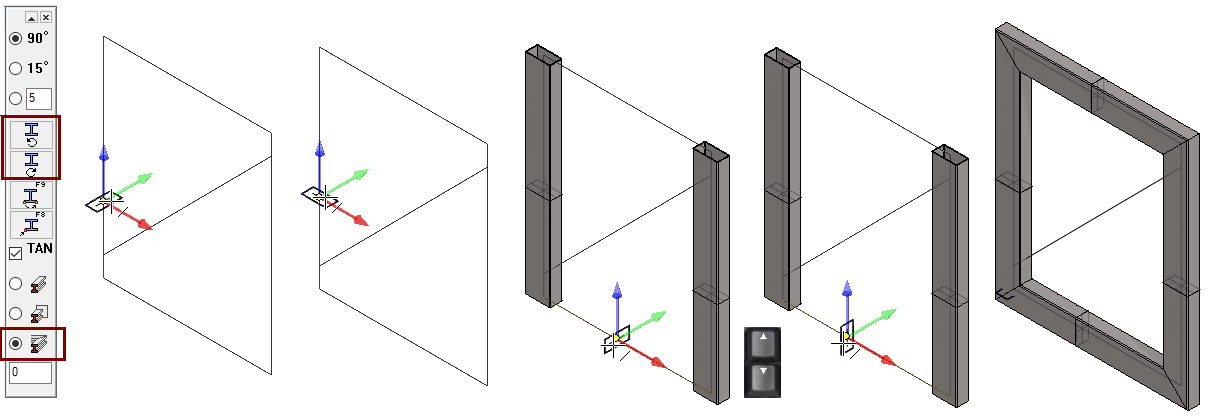 90°
15°
5
F9
F8
TAN
0