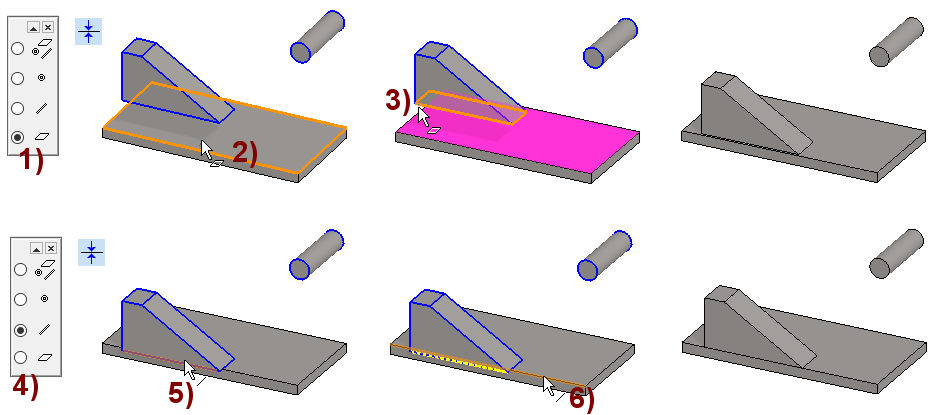 1)

2)

3)

4)

5)

6)