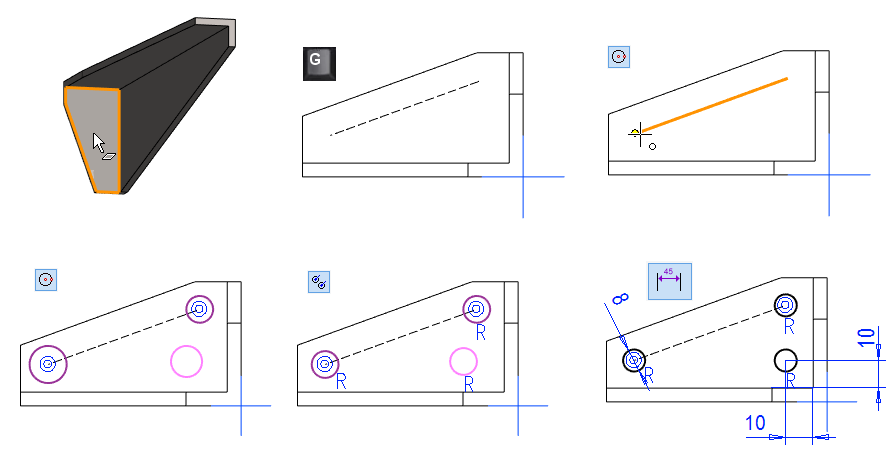 G

R

R

R

45

8

R

R

R

10

10