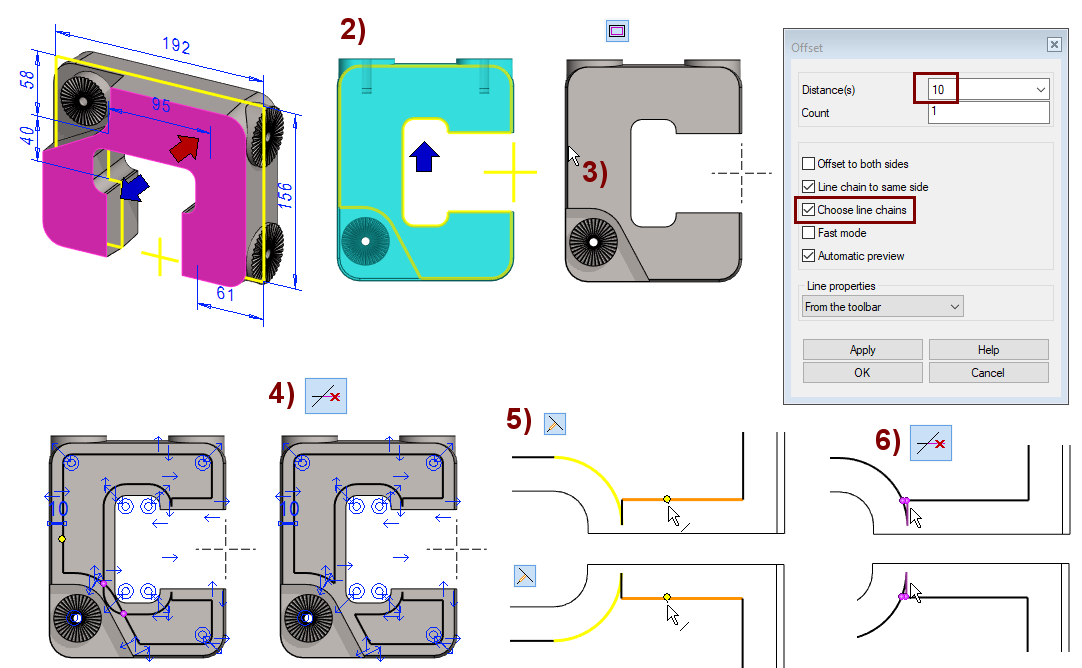 192

58

95

40

156

61

2)

3)

Offset

Distance(s) 10

Count 1

Offset to both sides

Line chain to same side

Choose line chains

Fast mode

Automatic preview

Line properties

From the toolbar

Apply

Help

OK

Cancel

4)

10

10

5)

6)