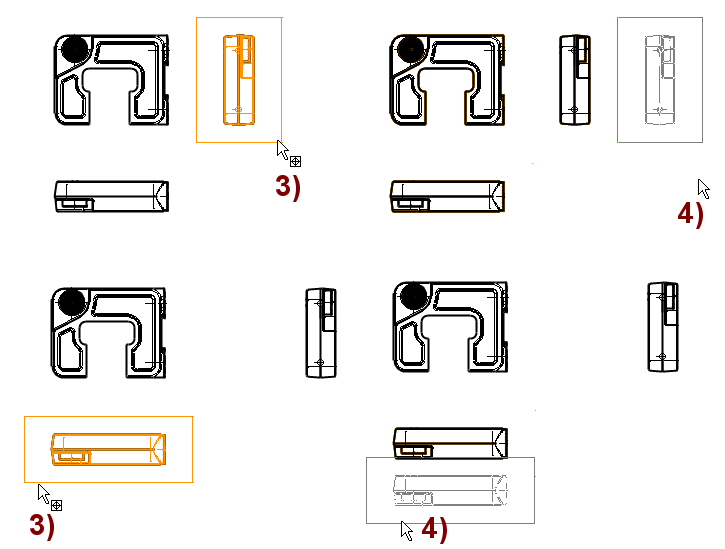 3)

4)

3)

4)