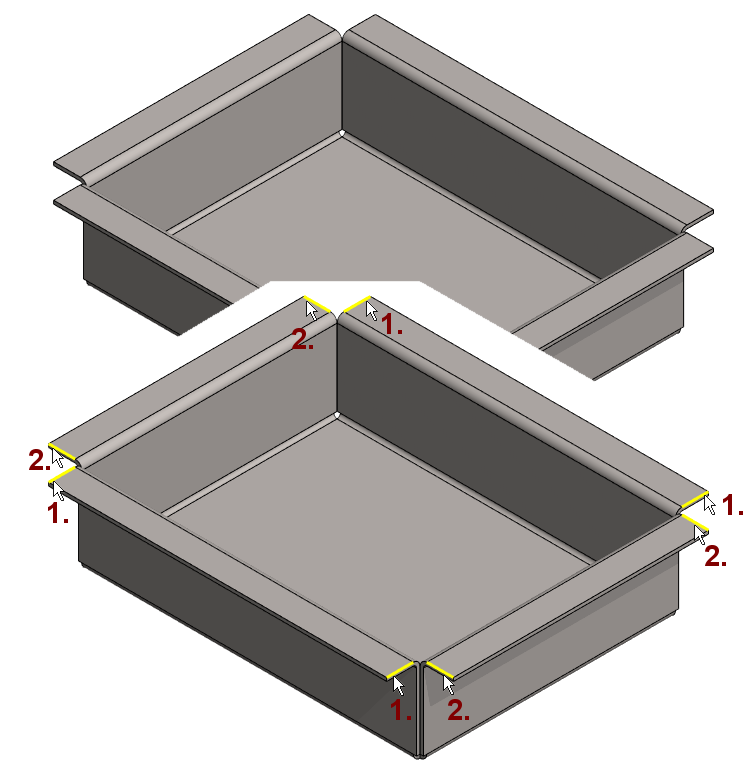 2.
1.
2.
1.
1.
2.
1.
2.