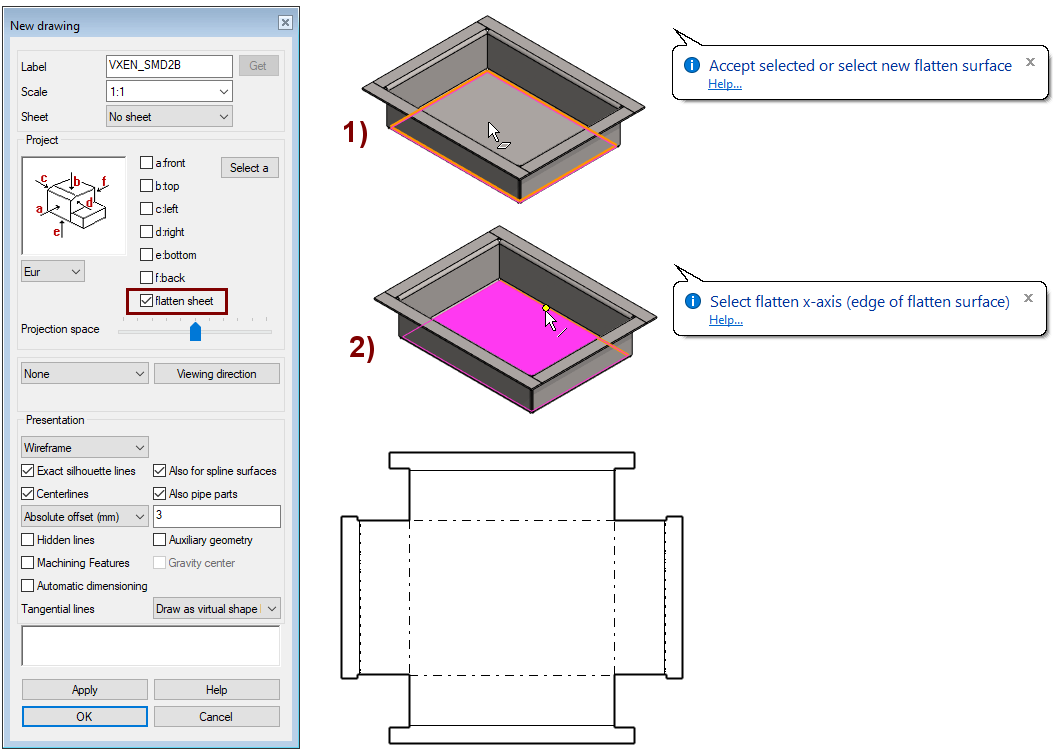 New drawing

Label VXEN_SMD2B Get
Scale 1:1
Sheet No sheet

Project
c b f a d e
a:front
b:top
c:left
d:right
e:bottom
f:back
flatten sheet
Select a
Eur
Projection space

None
Viewing direction

Presentation
Wireframe
Exact silhouette lines
Also for spline surfaces
Centerlines
Also pipe parts
Absolute offset (mm) 3
Hidden lines
Auxiliary geometry
Machining Features
Gravity center
Automatic dimensioning
Tangential lines Draw as virtual shape

Apply Help
OK Cancel

1)

Accept selected or select new flatten surface
Help...

2)

Select flatten x-axis (edge of flatten surface)
Help...