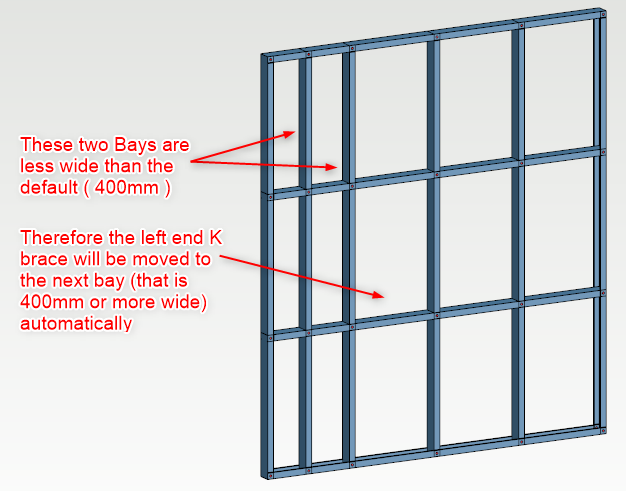 These two Bays are less wide than the default ( 400mm )

Therefore the left end K brace will be moved to the next bay (that is 400mm or more wide) automatically