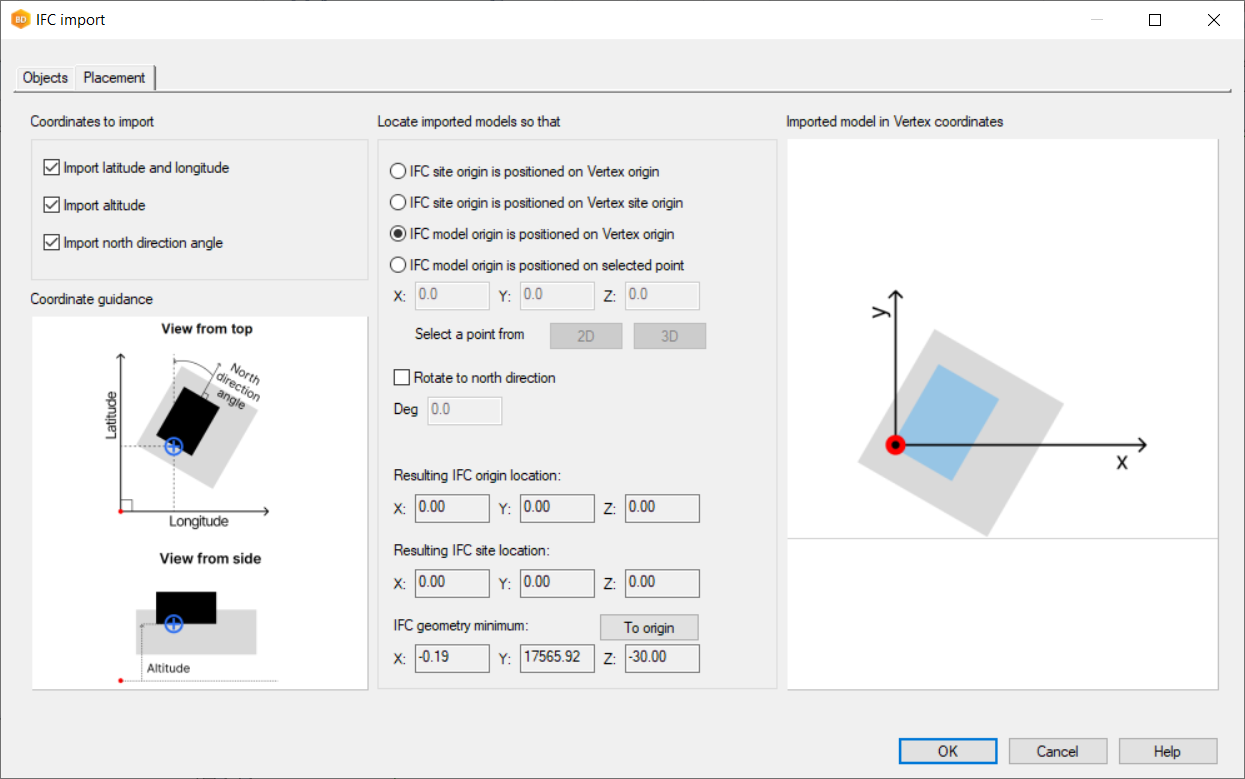 BD IFC import

Objects Placement

Coordinates to import

Import latitude and longitude

Import altitude

Import north direction angle

Coordinate guidance

View from top

North direction angle

Latitude

Longitude

View from side

Altitude

Locate imported models so that

IFC site origin is positioned on Vertex origin

IFC site origin is positioned on Vertex site origin

IFC model origin is positioned on Vertex origin

IFC model origin is positioned on selected point

X: 0.0 Y: 0.0 Z: 0.0

Select a point from 2D 3D

Rotate to north direction

Deg 0.0

Resulting IFC origin location:

X: 0.00 Y: 0.00 Z: 0.00

Resulting IFC site location:

X: 0.00 Y: 0.00 Z: 0.00

IFC geometry minimum: To origin

X: -0.19 Y: 17565.92 Z: -30.00

Imported model in Vertex coordinates

y

x

OK Cancel Help