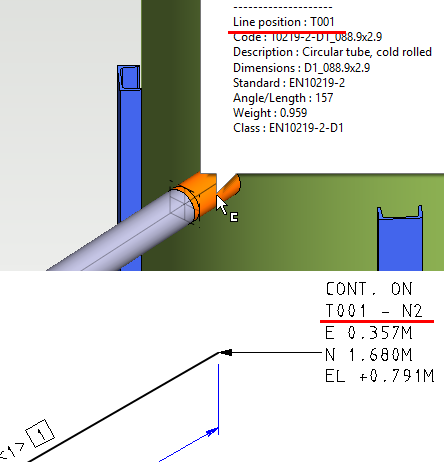 --------------------
Line position : T001
Code : 10219-2-D1_088.9x2.9
Description : Circular tube, cold rolled
Dimensions : D1_088.9x2.9
Standard : EN10219-2
Angle/Length : 157
Weight : 0.959
Class : EN10219-2-D1

CONT. ON
T001 - N2
E 0.357M
N 1.680M
EL +0.791M

<1> 1