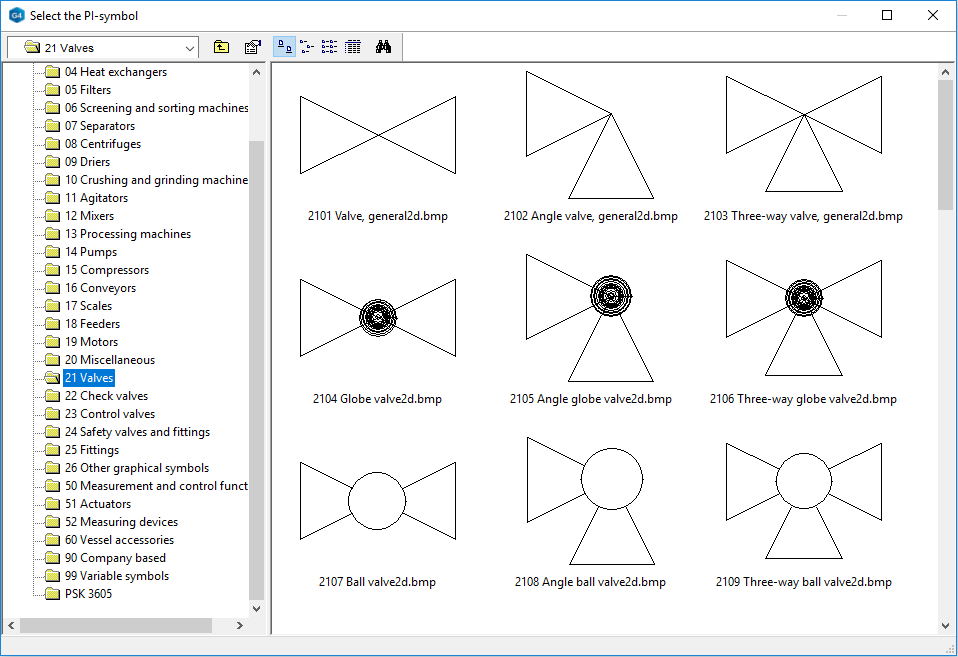 G4 Select the PI-symbol

21 Valves

04 Heat exchangers
05 Filters
06 Screening and sorting machines
07 Separators
08 Centrifuges
09 Driers
10 Crushing and grinding machine
11 Agitators
12 Mixers
13 Processing machines
14 Pumps
15 Compressors
16 Conveyors
17 Scales
18 Feeders
19 Motors
20 Miscellaneous
21 Valves
22 Check valves
23 Control valves
24 Safety valves and fittings
25 Fittings
26 Other graphical symbols
50 Measurement and control funct
51 Actuators
52 Measuring devices
60 Vessel accessories
90 Company based
99 Variable symbols
PSK 3605

2101 Valve, general2d.bmp
2102 Angle valve, general2d.bmp
2103 Three-way valve, general2d.bmp
2104 Globe valve2d.bmp
2105 Angle globe valve2d.bmp
2106 Three-way globe valve2d.bmp
2107 Ball valve2d.bmp
2108 Angle ball valve2d.bmp
2109 Three-way ball valve2d.bmp