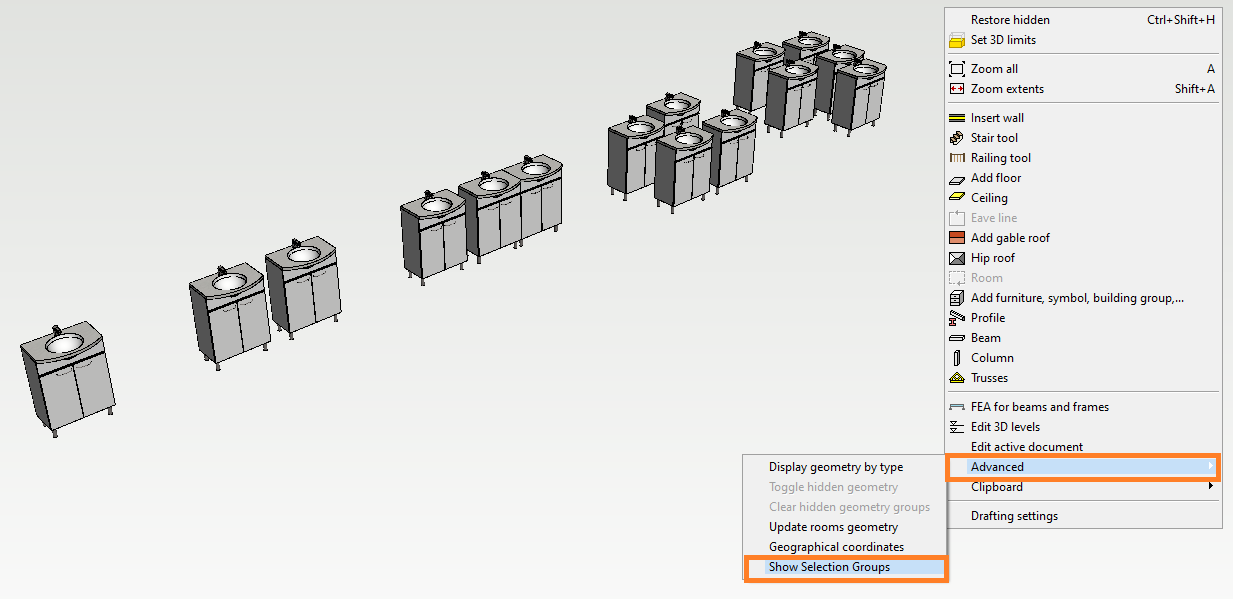 Restore hidden Ctrl+Shift+H
Set 3D limits

Zoom all A
Zoom extents Shift+A

Insert wall
Stair tool
Railing tool
Add floor
Ceiling
Eave line
Add gable roof
Hip roof
Room
Add furniture, symbol, building group,...
Profile
Beam
Column
Trusses

FEA for beams and frames
Edit 3D levels
Edit active document
Advanced
Clipboard

Drafting settings

Display geometry by type
Toggle hidden geometry
Clear hidden geometry groups
Update rooms geometry
Geographical coordinates
Show Selection Groups